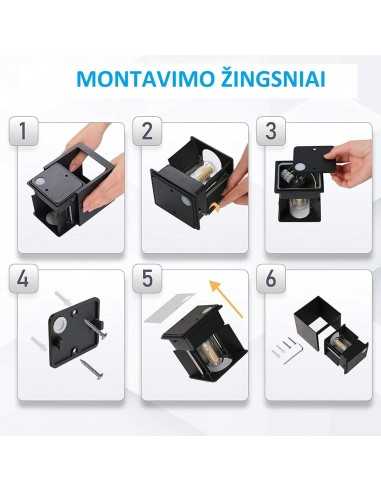 MONTAVIMO ŽINGSNIAI

1

2

3

4

5

6