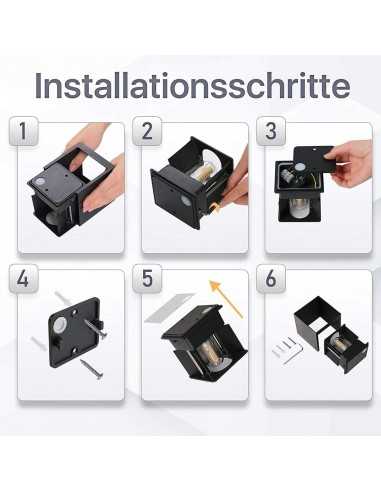 Installationsschritte

1

2

3

4

5

6