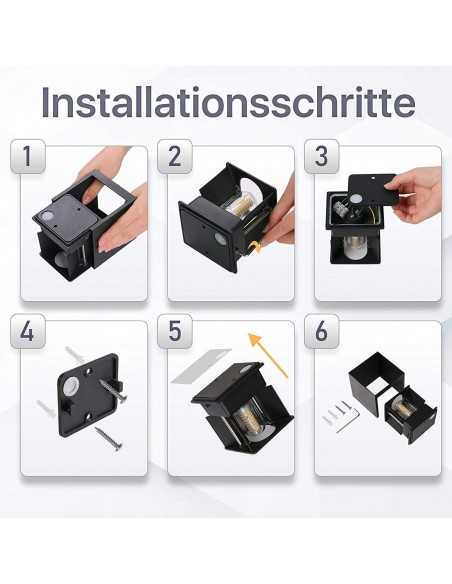 Installationsschritte

1

2

3

4

5

6