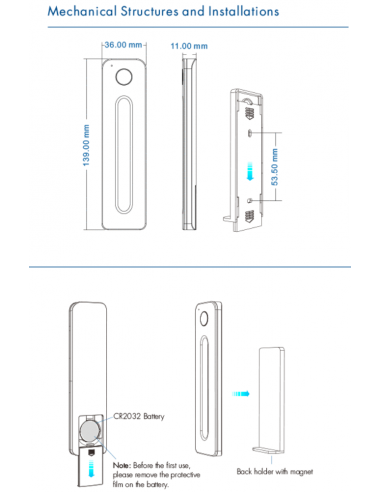 Mechanical Structures and Installations

36.00 mm

11.00 mm

139.00 mm

53.50 mm

CR2032 Battery

Note: Before the first use, please remove the protective film on the battery.

Back holder with magnet