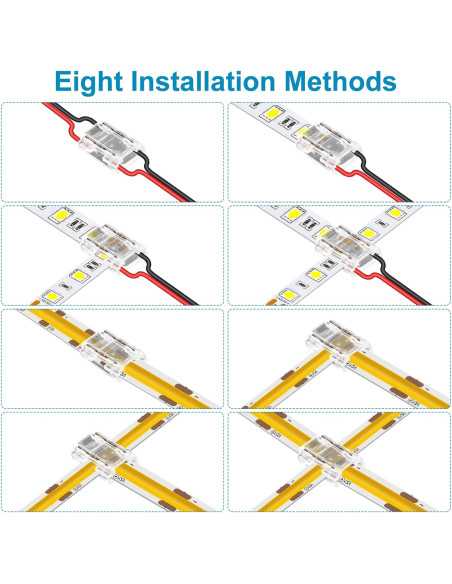 Eight Installation Methods