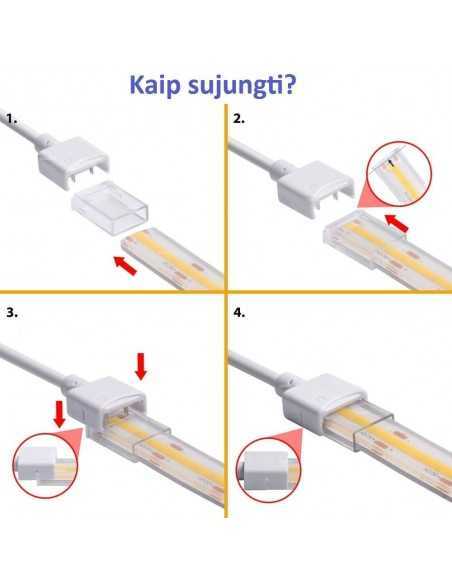 Kaip sujungti?

1.

2.

3.

4.